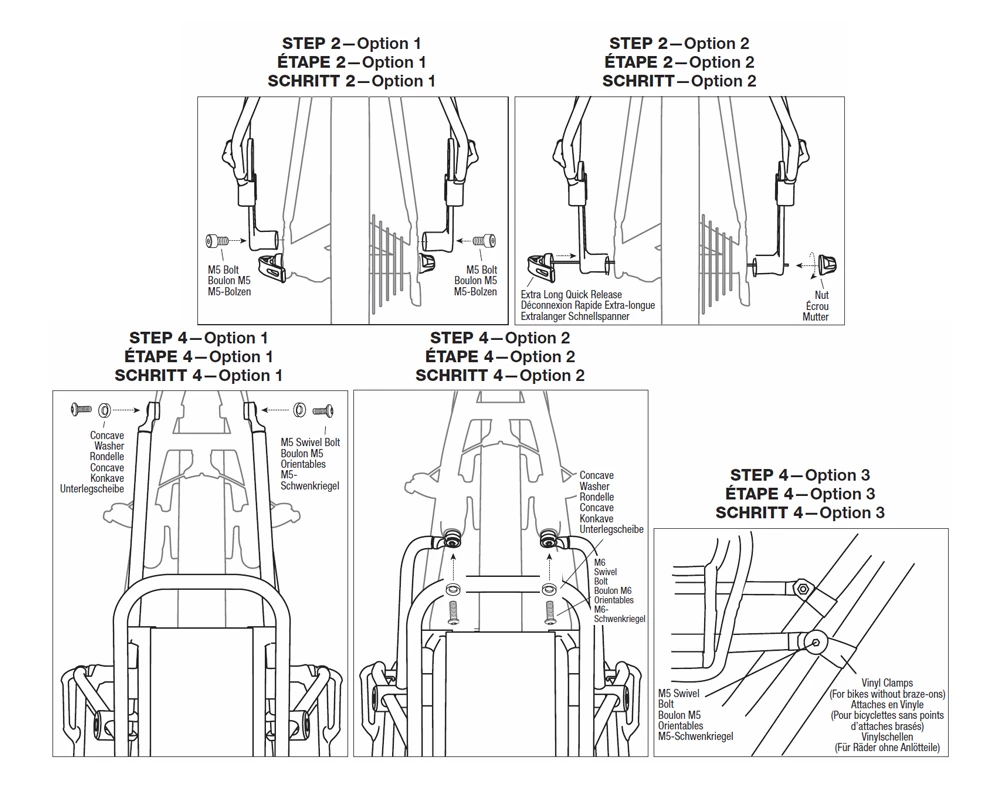 STEP 2—Option 1
ÉTAPE 2—Option 1
SCHRITT 2—Option 1

M5 Bolt
Boulon M5
M5-Bolzen

M5 Bolt
Boulon M5
M5-Bolzen

STEP 2—Option 2
ÉTAPE 2—Option 2
SCHRITT—Option 2

Extra Long Quick Release
Déconnexion Rapide Extra-longue
Extralanger Schnellspanner

Nut
Écrou
Mutter

STEP 4—Option 1
ÉTAPE 4—Option 1
SCHRITT 4—Option 1

Concave
Washer
Rondelle
Concave
Konkave
Unterlegscheibe

M5 Swivel Bolt
Boulon M5
Orientables
M5-
Schwenkriegel

STEP 4—Option 2
ÉTAPE 4—Option 2
SCHRITT 4—Option 2

Concave
Washer
Rondelle
Concave
Konkave
Unterlegscheibe

M6
Swivel
Bolt
Boulon M6
Orientables
M6-
Schwenkriegel

STEP 4—Option 3
ÉTAPE 4—Option 3
SCHRITT 4—Option 3

M5 Swivel
Bolt
Boulon M5
Orientables
M5-Schwenkriegel

Vinyl Clamps
(For bikes without braze-ons)
Attaches en Vinyle
(Pour bicyclettes sans points d'attaches brasés)
Vinylschellen
(Für Räder ohne Anlötteile)