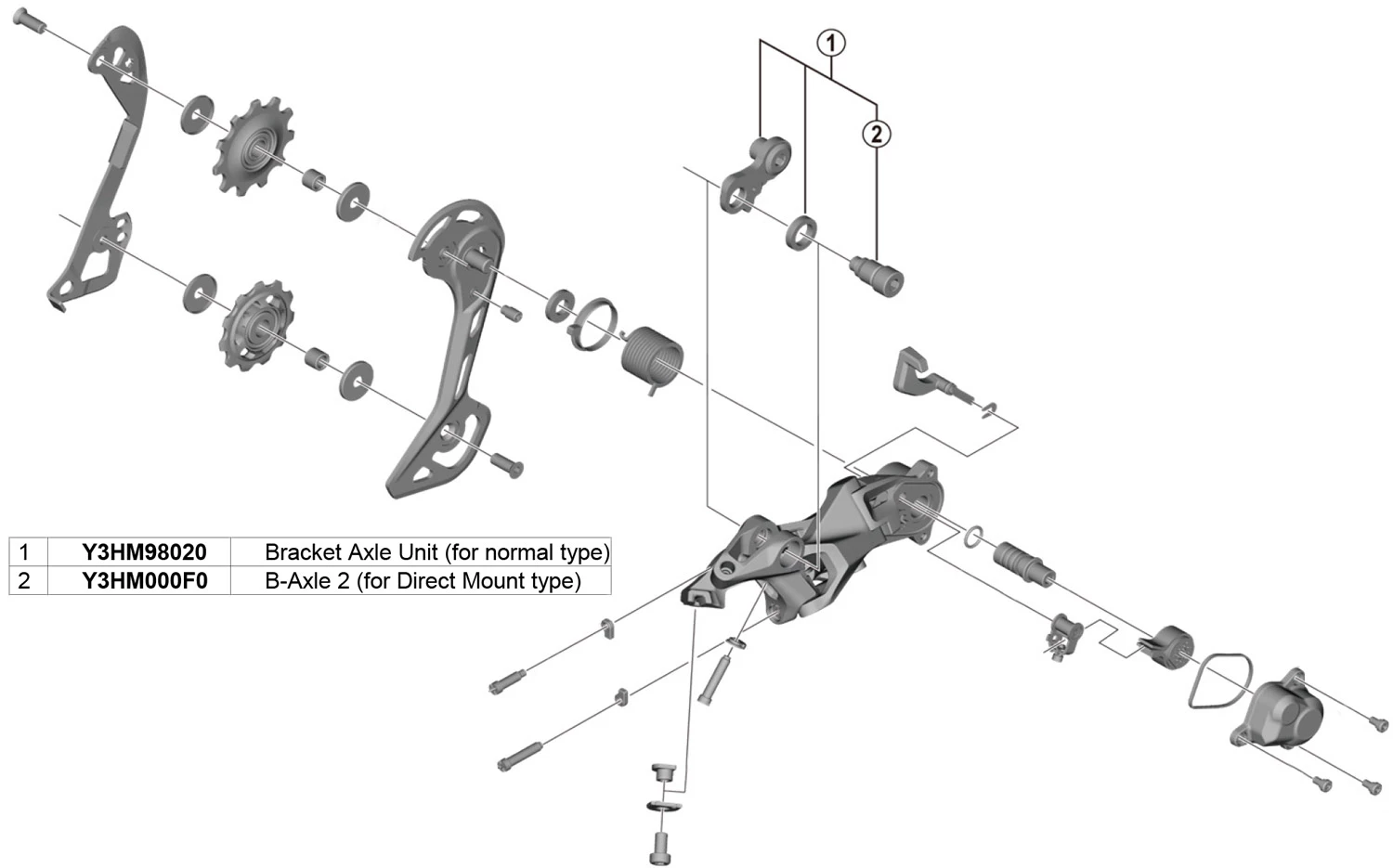 1

2

| 1 | Y3HM98020 | Bracket Axle Unit (for normal type) |
|---|---|---|
| 2 | Y3HM000F0 | B-Axle 2 (for Direct Mount type) |