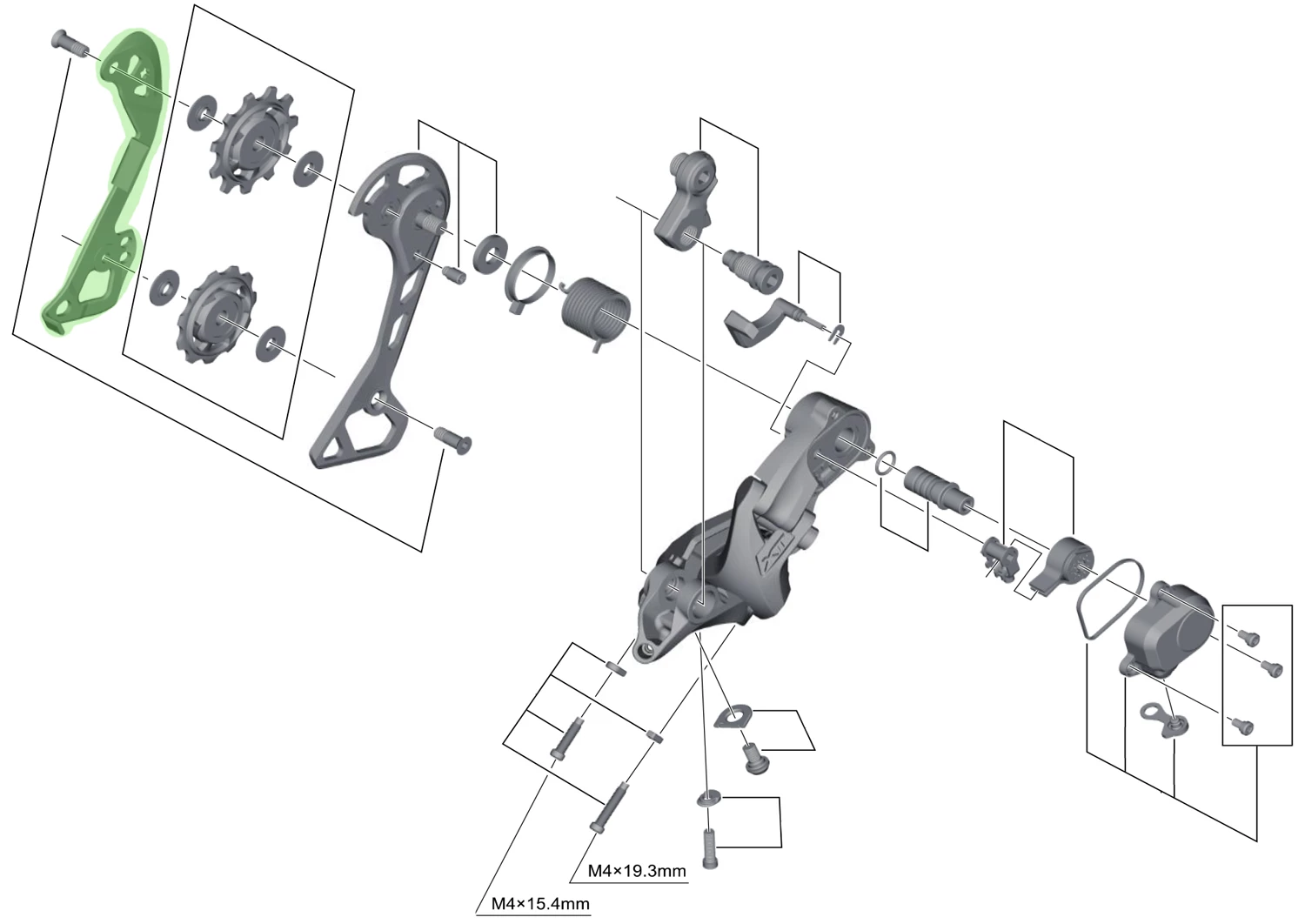 XT

M4×19.3mm

M4×15.4mm