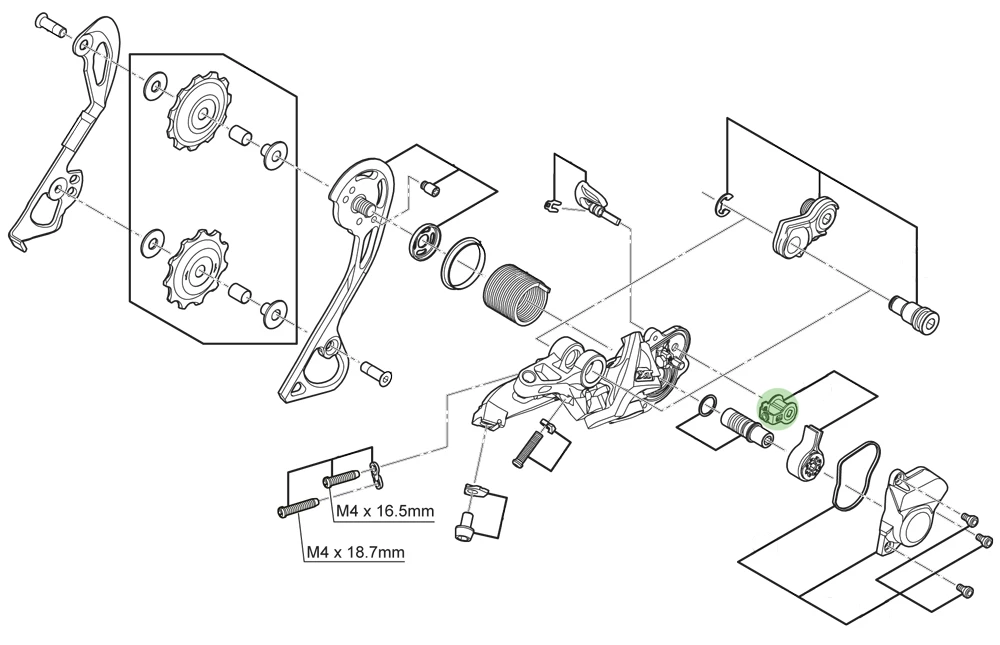 M4 x 16.5mm

M4 x 18.7mm